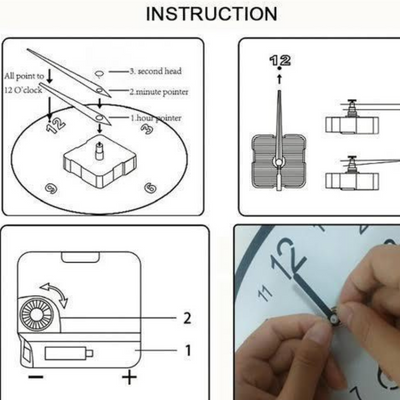 INSTRUCTION

All point to 12 O'clock

3. second head

2 minute pointer

1.hour pointer

12

3

9

6

12

2

1

−

+

12

11